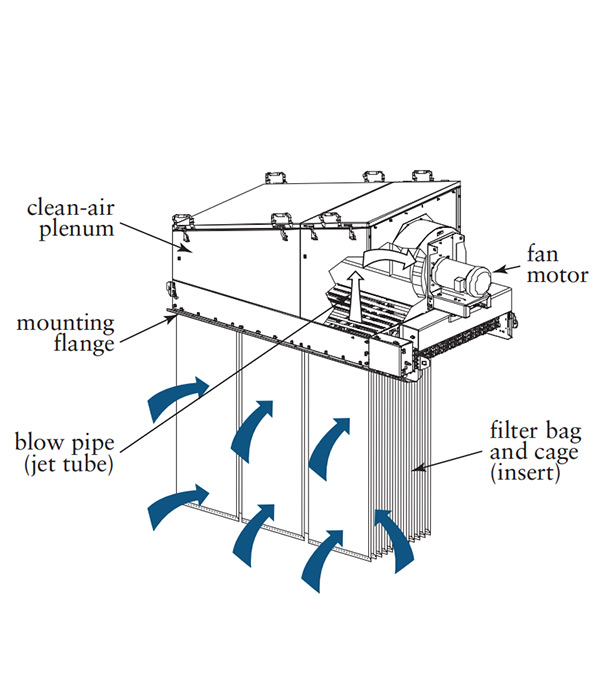 clean-air plenum

fan motor

mounting flange

blow pipe (jet tube)

filter bag and cage (insert)